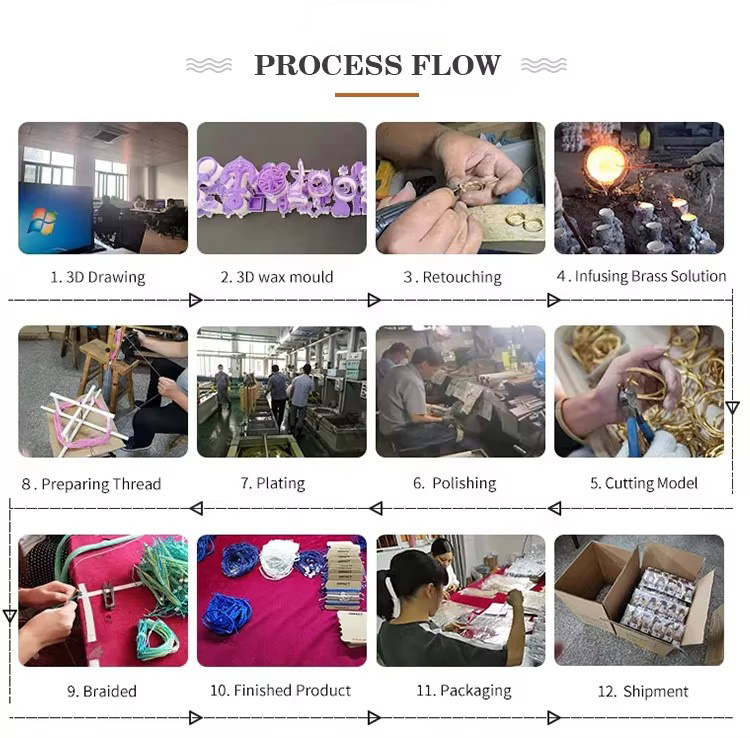 PROCESS FLOW

1. 3D Drawing

2. 3D wax mould

3 . Retouching

4 . Infusing Brass Solution

8 . Preparing Thread

7. Plating

6. Polishing

5. Cutting Model

9. Braided

10. Finished Product

11. Packaging

12. Shipment