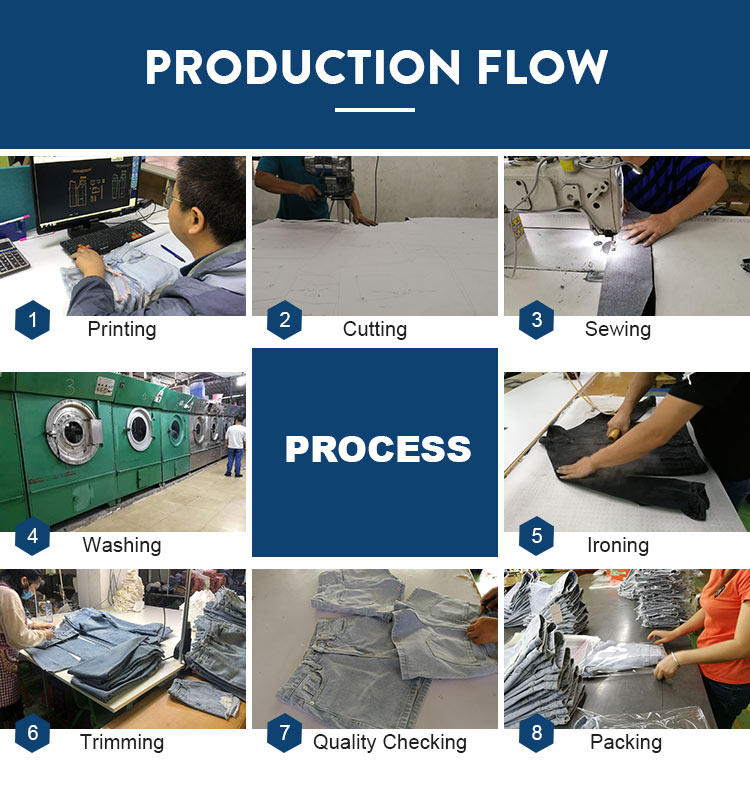 PRODUCTION FLOW

1 Printing

2 Cutting

3 Sewing

4 Washing

PROCESS

5 Ironing

6 Trimming

7 Quality Checking

8 Packing