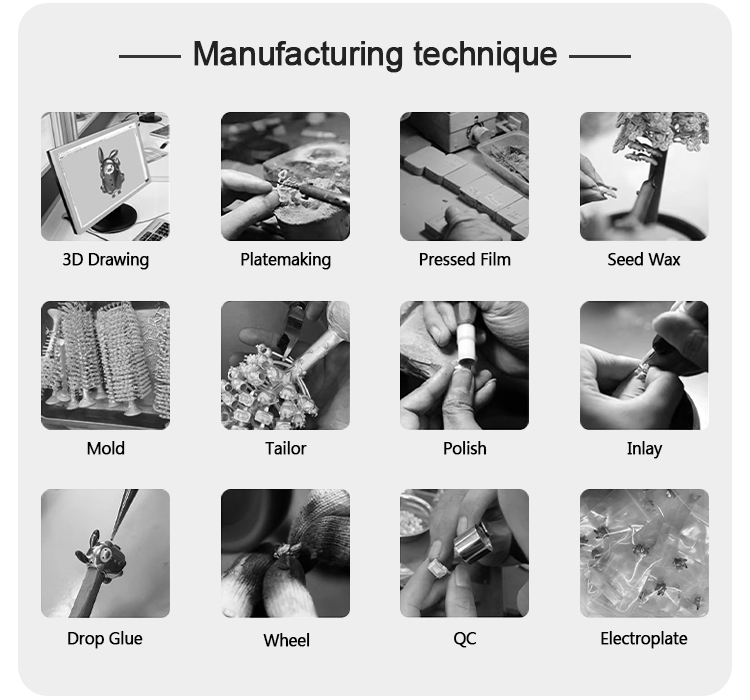 Manufacturing technique

3D Drawing

Platemaking

Pressed Film

Seed Wax

Mold

Tailor

Polish

Inlay

Drop Glue

Wheel

QC

Electroplate