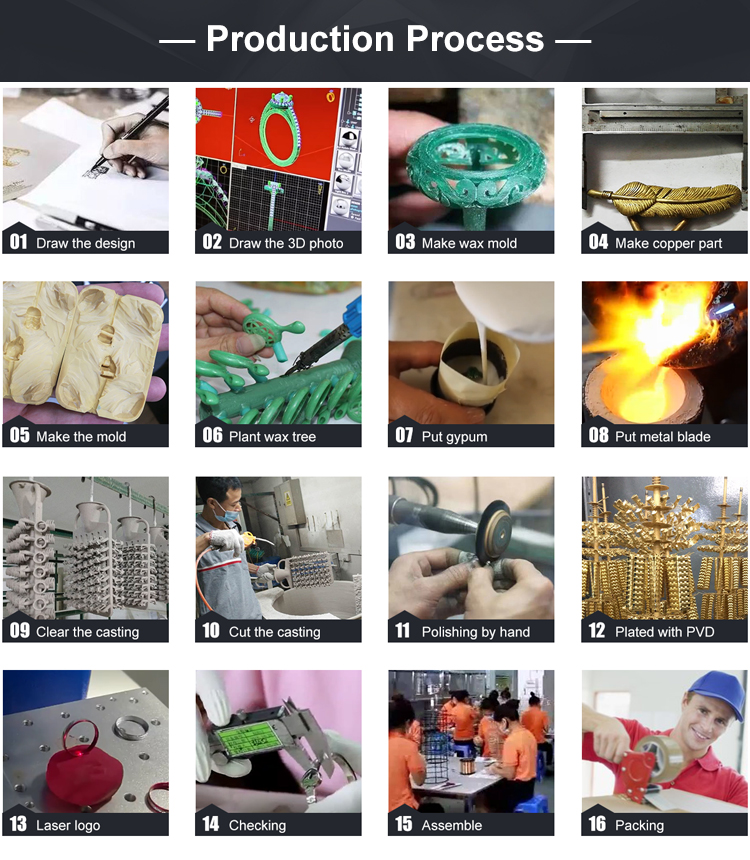 — Production Process —

01 Draw the design

02 Draw the 3D photo

03 Make wax mold

04 Make copper part

05 Make the mold

06 Plant wax tree

07 Put gypum

08 Put metal blade

09 Clear the casting

10 Cut the casting

11 Polishing by hand

12 Plated with PVD

13 Laser logo

14 Checking

15 Assemble

16 Packing