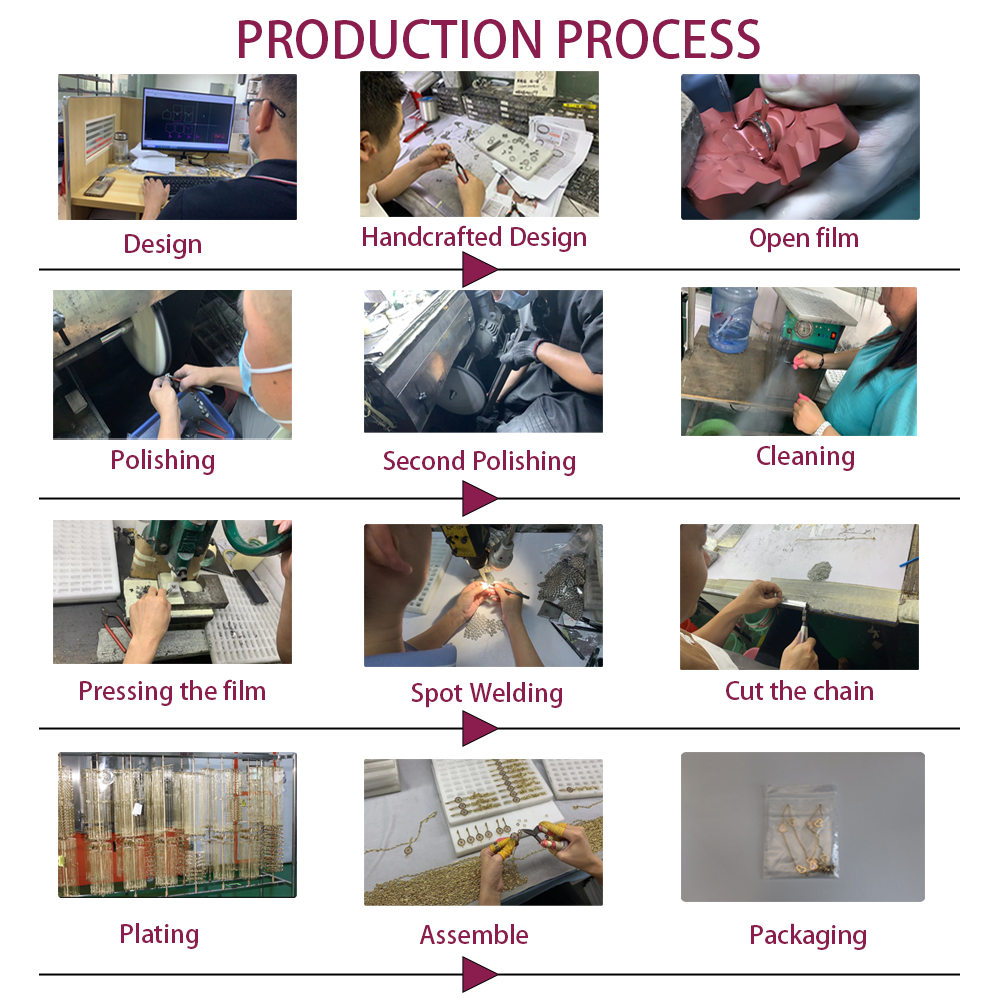 PRODUCTION PROCESS

Design

Handcrafted Design

Open film

Polishing

Second Polishing

Cleaning

Pressing the film

Spot Welding

Cut the chain

Plating

Assemble

Packaging