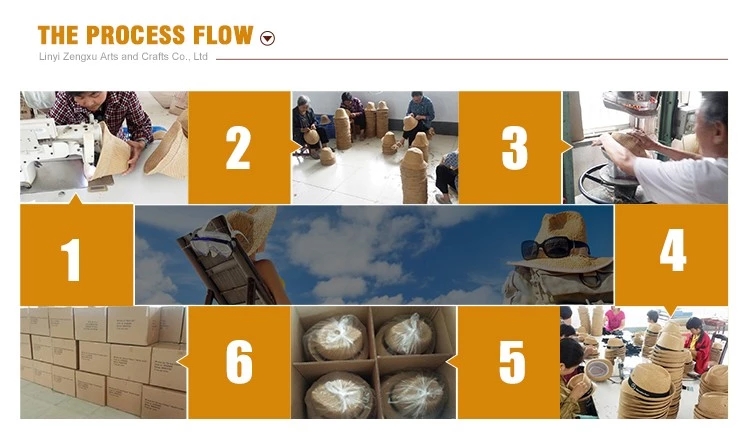 THE PROCESS FLOW

Linyi Zengxu Arts and Crafts Co., Ltd

2

3

1

4

6

5