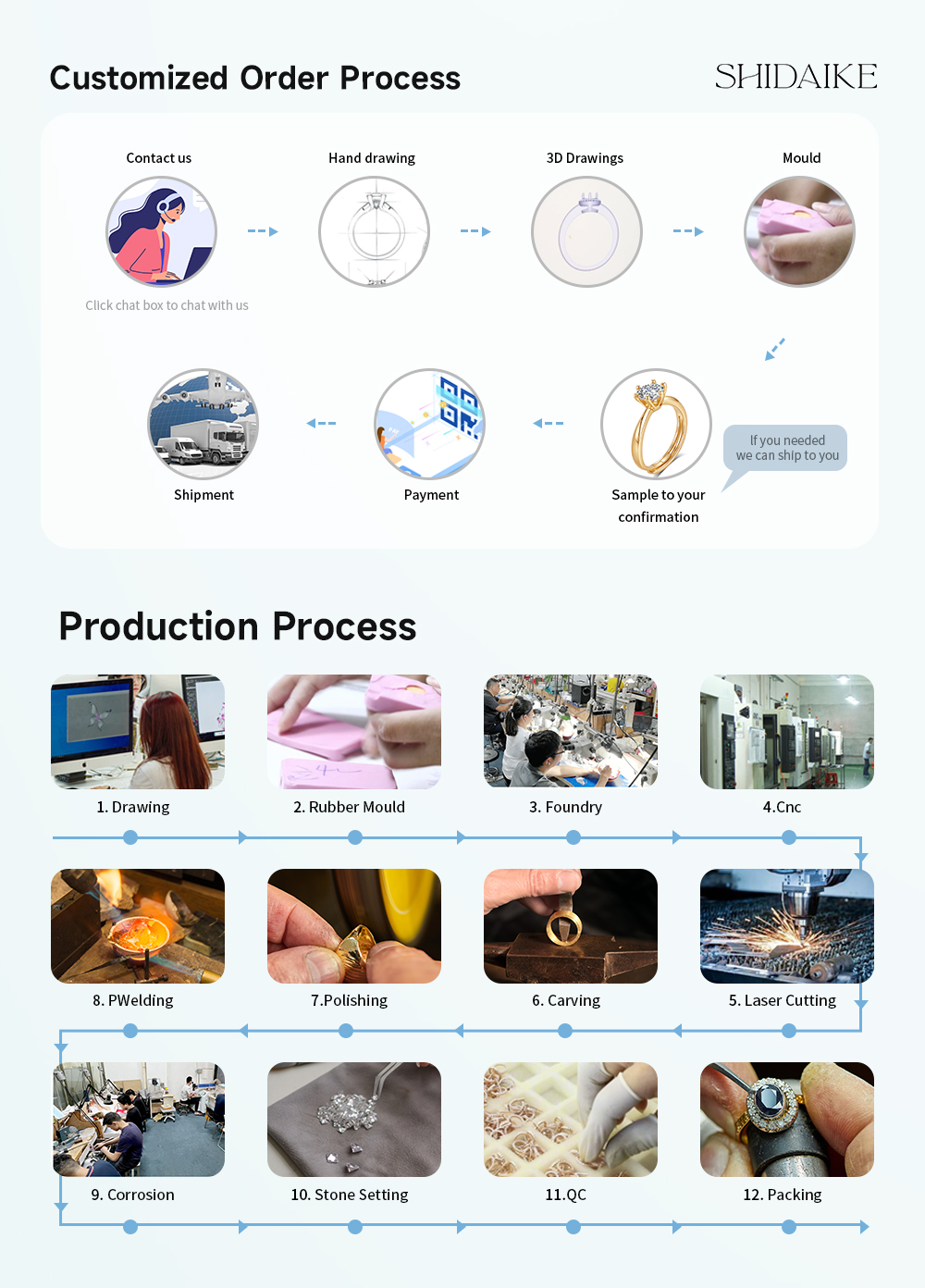 Customized Order Process

SHIDAIKE

Contact us

Click chat box to chat with us

Hand drawing

3D Drawings

Mould

If you needed we can ship to you

Sample to your confirmation

Payment

Shipment

Production Process

1. Drawing

2. Rubber Mould

3. Foundry

4.Cnc

8. PWelding

7.Polishing

6. Carving

5. Laser Cutting

9. Corrosion

10. Stone Setting

11.QC

12. Packing