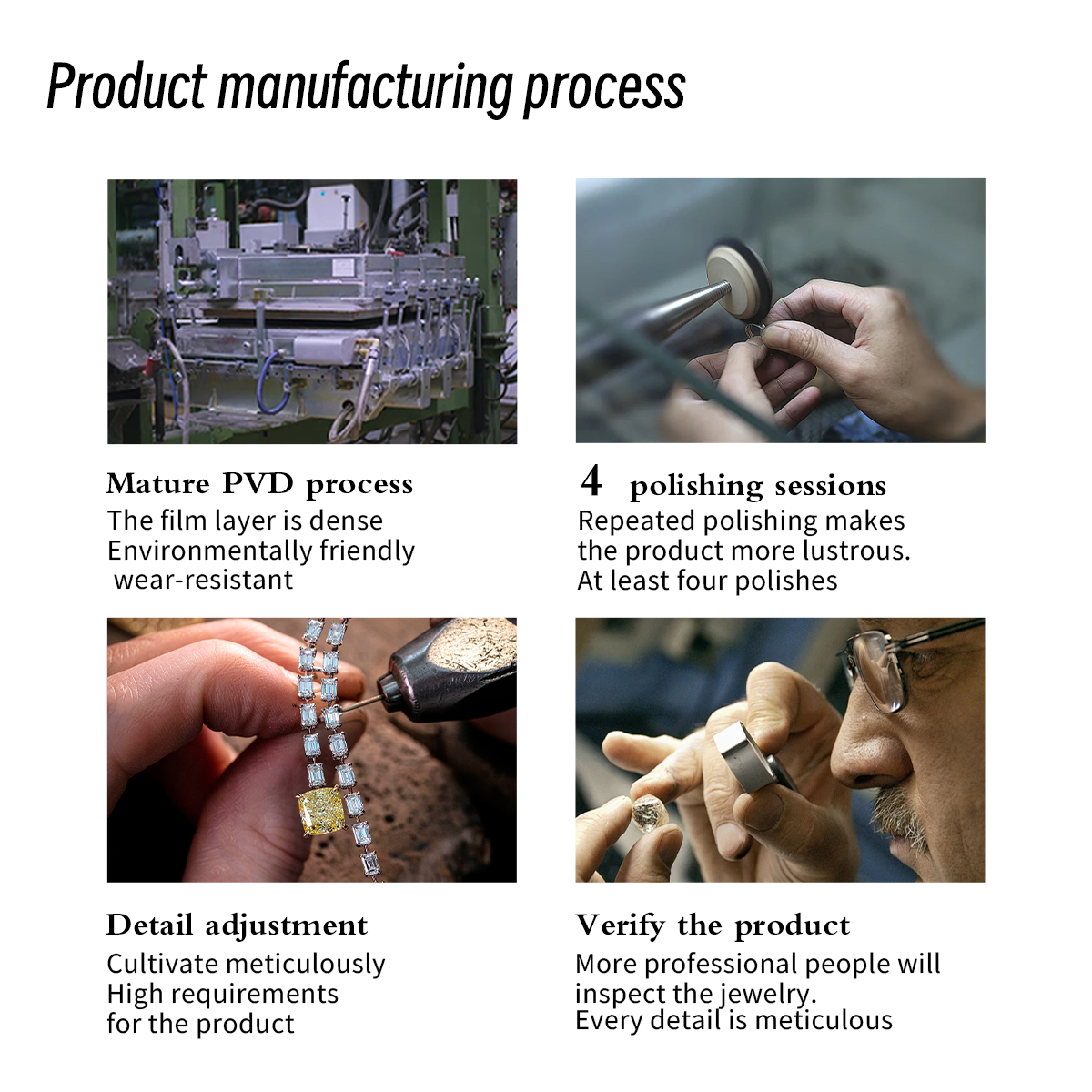 Product manufacturing process

Mature PVD process
The film layer is dense
Environmentally friendly
wear-resistant

4 polishing sessions
Repeated polishing makes the product more lustrous.
At least four polishes

Detail adjustment
Cultivate meticulously
High requirements for the product

Verify the product
More professional people will inspect the jewelry.
Every detail is meticulous